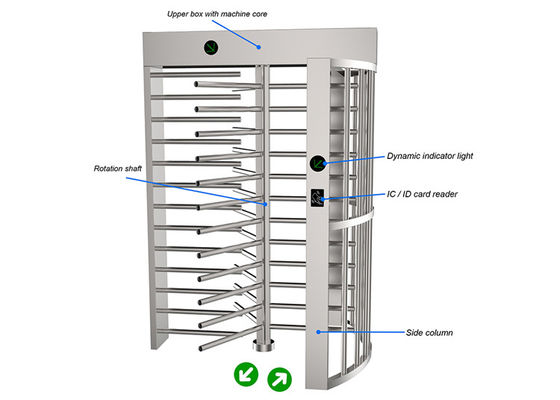 Upper box with machine core

Rotation shaft

Dynamic indicator light

IC / ID card reader

Side column